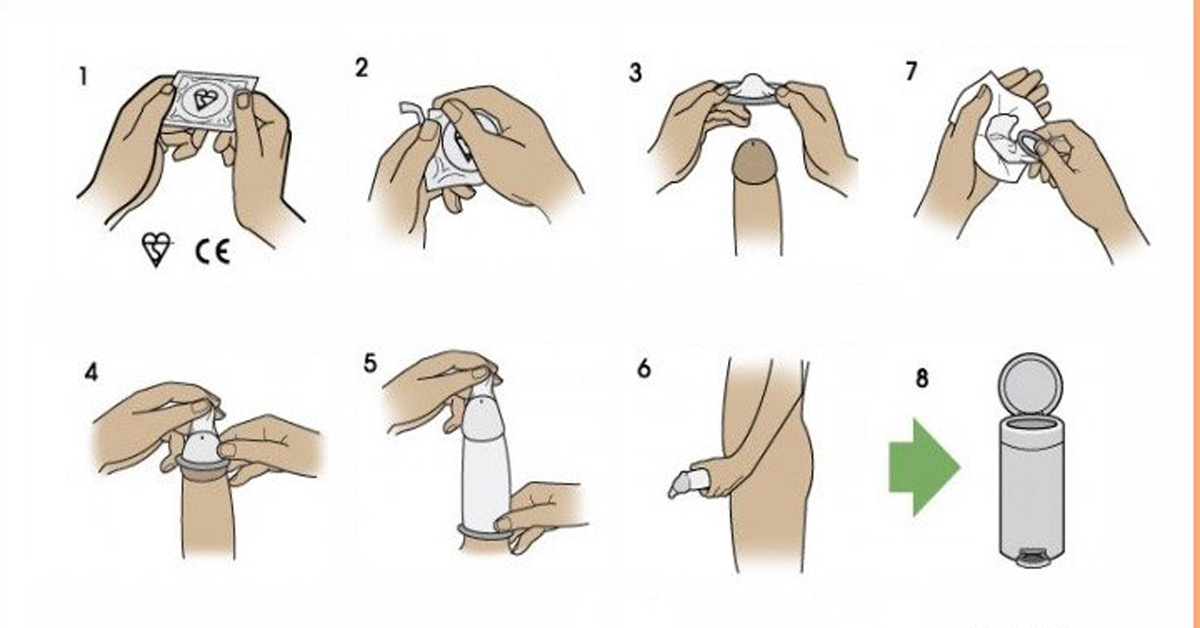 1

CE

2

3

7

4

5

6

8